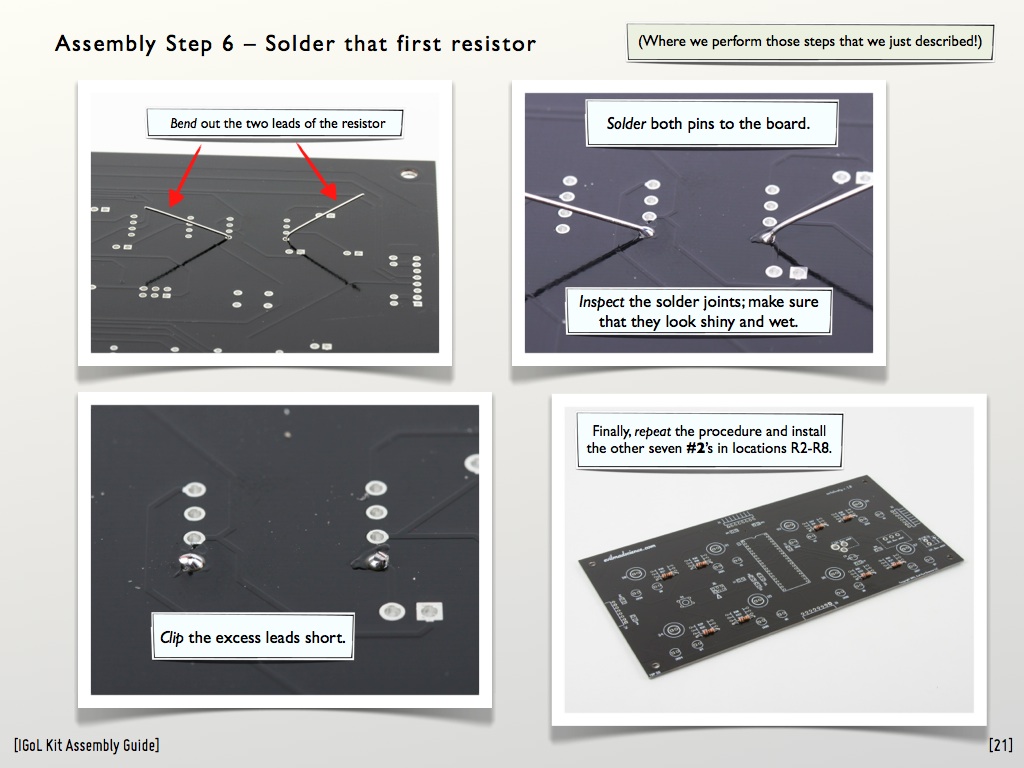 Assembly Step 6 – Solder that first resistor

(Where we perform those steps that we just described!)

Bend out the two leads of the resistor

Solder both pins to the board.

Inspect the solder joints; make sure that they look shiny and wet.

Clip the excess leads short.

Finally, repeat the procedure and install the other seven #2's in locations R2-R8.

[IGoL Kit Assembly Guide]

[21]