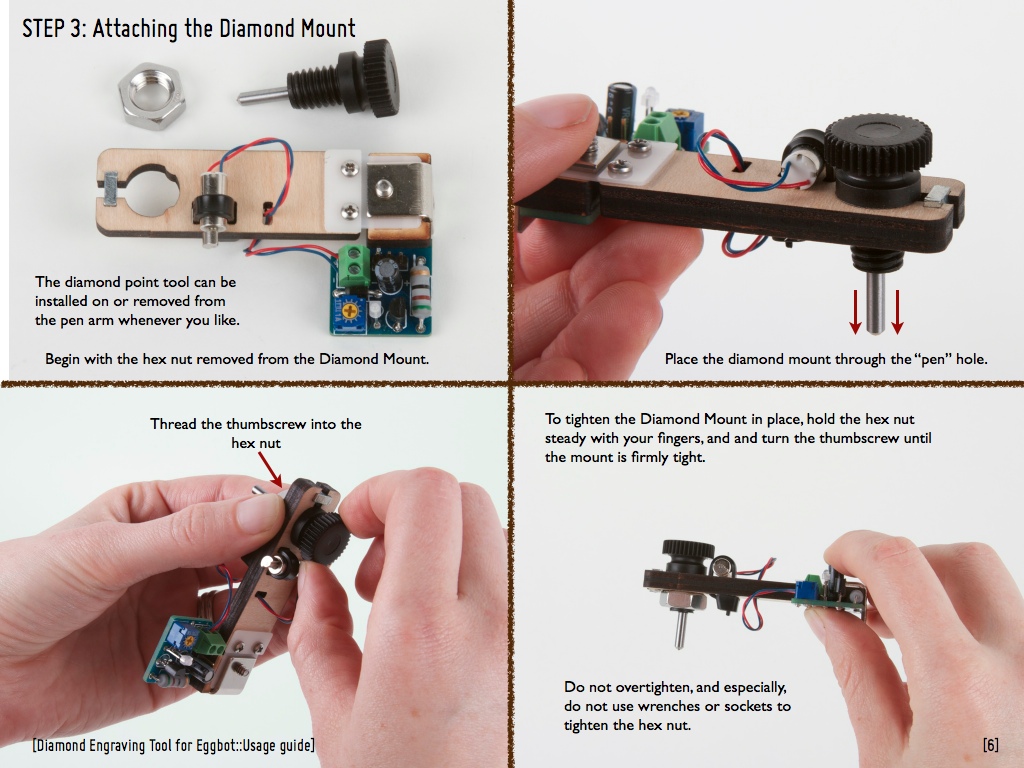 STEP 3: Attaching the Diamond Mount

The diamond point tool can be installed on or removed from the pen arm whenever you like.

Begin with the hex nut removed from the Diamond Mount.

Place the diamond mount through the "pen" hole.

Thread the thumbscrew into the hex nut

To tighten the Diamond Mount in place, hold the hex nut steady with your fingers, and and turn the thumbscrew until the mount is firmly tight.

Do not overtighten, and especially, do not use wrenches or sockets to tighten the hex nut.

[Diamond Engraving Tool for Eggbot::Usage guide]

[6]