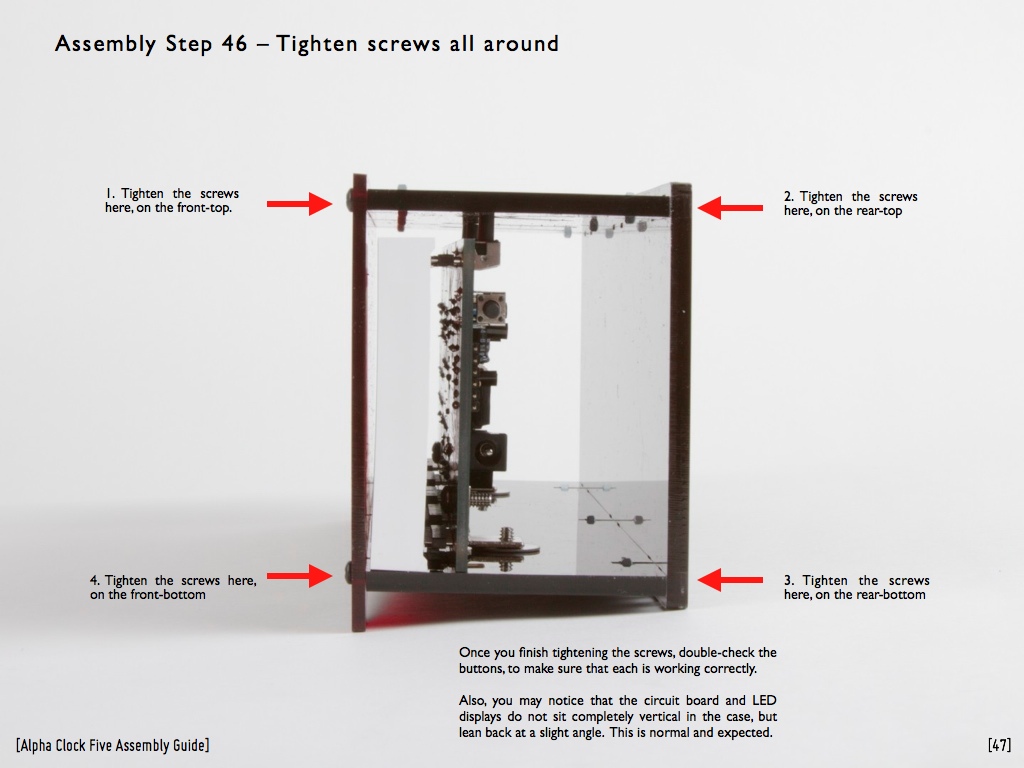 Assembly Step 46 – Tighten screws all around

1. Tighten the screws here, on the front-top.

2. Tighten the screws here, on the rear-top

4. Tighten the screws here, on the front-bottom

3. Tighten the screws here, on the rear-bottom

Once you finish tightening the screws, double-check the buttons, to make sure that each is working correctly.

Also, you may notice that the circuit board and LED displays do not sit completely vertical in the case, but lean back at a slight angle. This is normal and expected.

[Alpha Clock Five Assembly Guide]

[47]