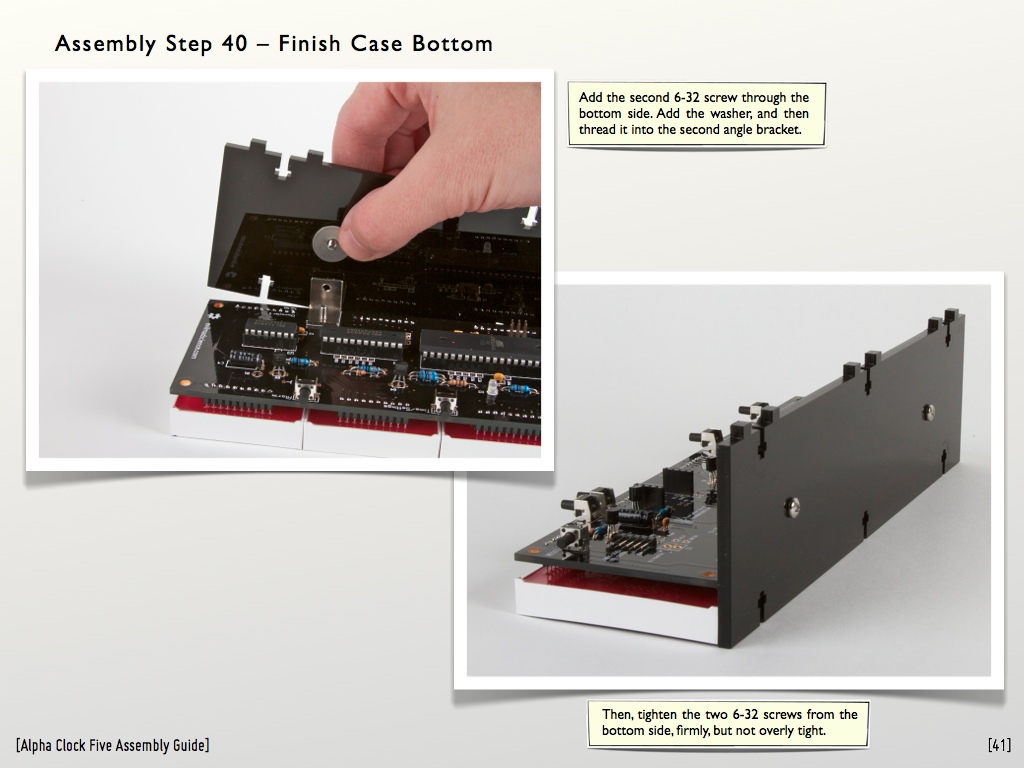 Assembly Step 40 – Finish Case Bottom

Add the second 6-32 screw through the bottom side. Add the washer, and then thread it into the second angle bracket.

Then, tighten the two 6-32 screws from the bottom side, firmly, but not overly tight.

[Alpha Clock Five Assembly Guide]

[41]