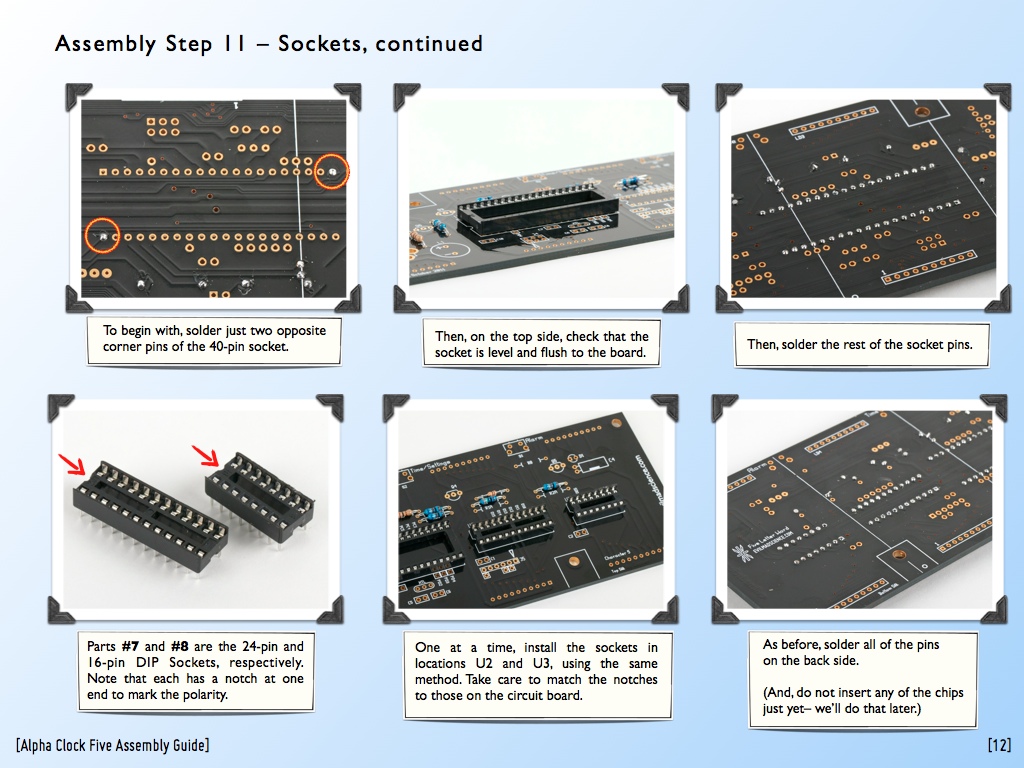 Assembly Step 11 – Sockets, continued

To begin with, solder just two opposite corner pins of the 40-pin socket.

Then, on the top side, check that the socket is level and flush to the board.

Then, solder the rest of the socket pins.

Parts **#7** and **#8** are the 24-pin and 16-pin DIP Sockets, respectively. Note that each has a notch at one end to mark the polarity.

One at a time, install the sockets in locations U2 and U3, using the same method. Take care to match the notches to those on the circuit board.

As before, solder all of the pins on the back side.

(And, do not insert any of the chips just yet– we'll do that later.)

[Alpha Clock Five Assembly Guide]

[12]